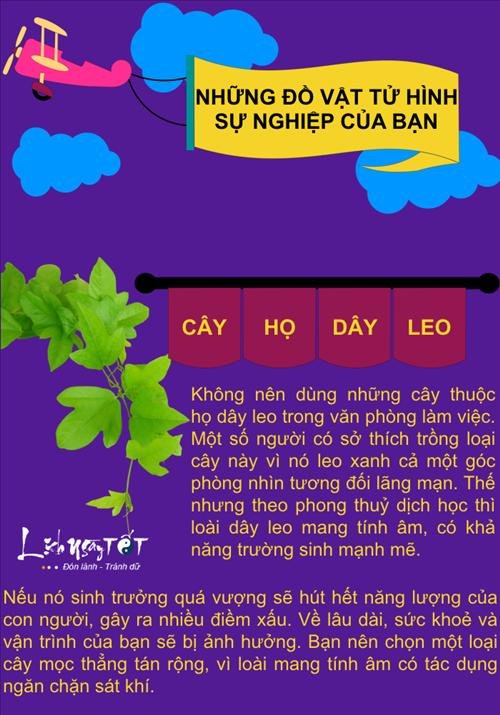 NHỮNG ĐỒ VẬT TỬ HÌNH SỰ NGHIỆP CỦA BẠN

CÂY HỌ DÂY LEO

Không nên dùng những cây thuộc họ dây leo trong văn phòng làm việc. Một số người có sở thích trồng loại cây này vì nó leo xanh cả một góc phòng nhìn tương đối lãng mạn. Thế nhưng theo phong thuỷ dịch học thì loài dây leo mang tính âm, có khả năng trường sinh mạnh mẽ.

Lịch ngày TỐT
Đón lành - Tránh dữ

Nếu nó sinh trưởng quá vượng sẽ hút hết năng lượng của con người, gây ra nhiều điềm xấu. Về lâu dài, sức khoẻ và vận trình của bạn sẽ bị ảnh hưởng. Bạn nên chọn một loại cây mọc thẳng tán rộng, vì loài mang tính âm có tác dụng ngăn chặn sát khí.