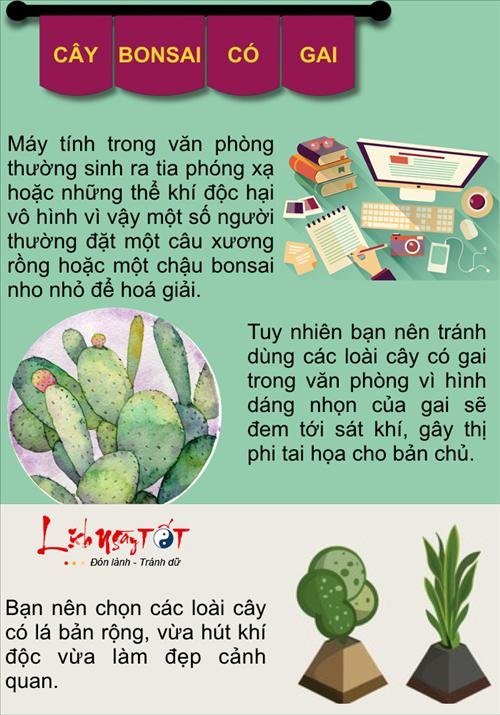 CÂY BONSAI CÓ GAI

Máy tính trong văn phòng thường sinh ra tia phóng xạ hoặc những thể khí độc hại vô hình vì vậy một số người thường đặt một câu xương rồng hoặc một chậu bonsai nho nhỏ để hoá giải.

Tuy nhiên bạn nên tránh dùng các loài cây có gai trong văn phòng vì hình dáng nhọn của gai sẽ đem tới sát khí, gây thị phi tai họa cho bản chủ.

Lịch ngày TỐT
Đón lành - Tránh dữ

Bạn nên chọn các loài cây có lá bản rộng, vừa hút khí độc vừa làm đẹp cảnh quan.